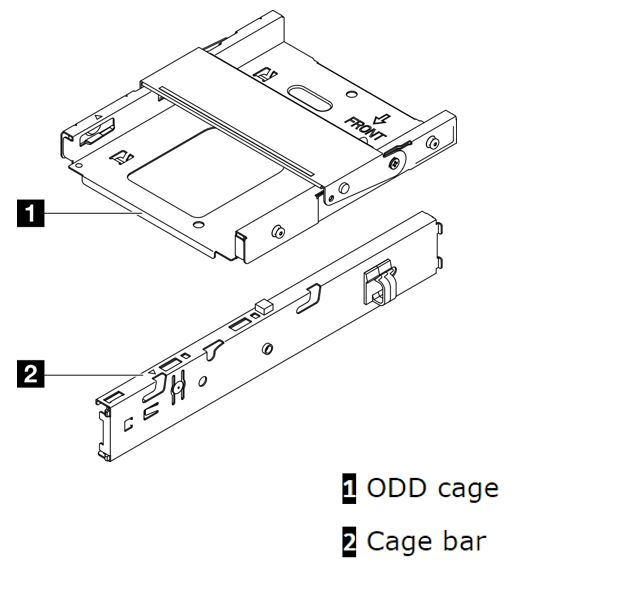 FRONT

1

2

1 ODD cage

2 Cage bar