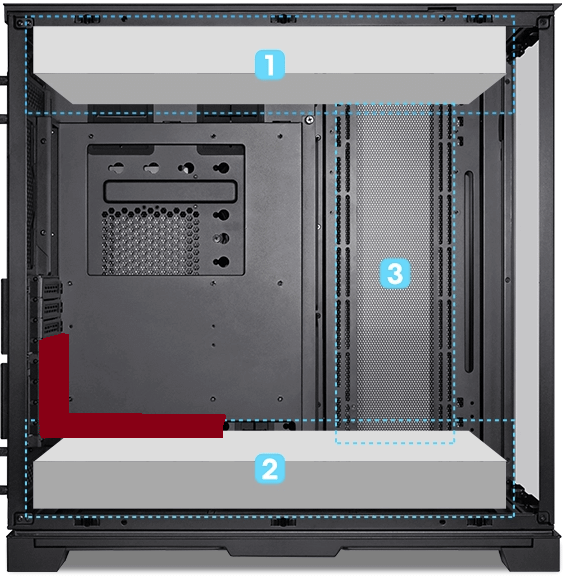 1
3
2