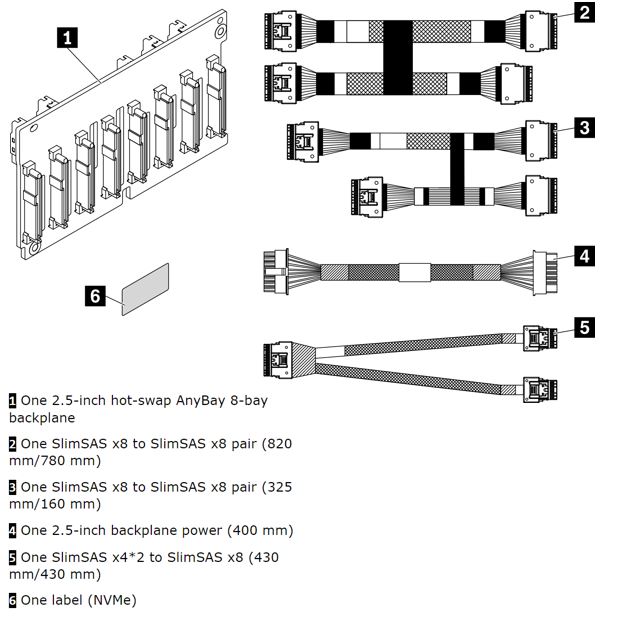 1

2

3

4

6

5

1 One 2.5-inch hot-swap AnyBay 8-bay backplane

2 One SlimSAS x8 to SlimSAS x8 pair (820 mm/780 mm)

3 One SlimSAS x8 to SlimSAS x8 pair (325 mm/160 mm)

4 One 2.5-inch backplane power (400 mm)

5 One SlimSAS x4*2 to SlimSAS x8 (430 mm/430 mm)

6 One label (NVMe)